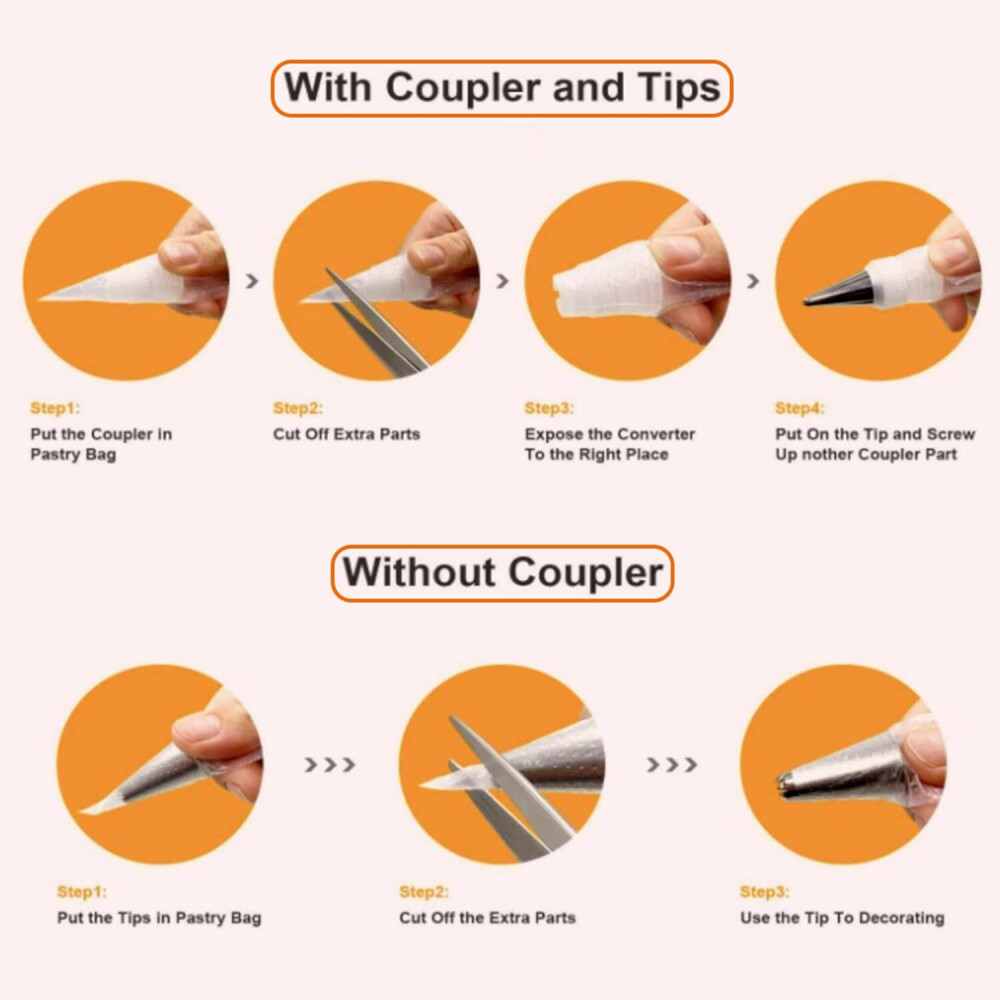 With Coupler and Tips

Step1:
Put the Coupler in Pastry Bag

Step2:
Cut Off Extra Parts

Step3:
Expose the Converter To the Right Place

Step4:
Put On the Tip and Screw Up nother Coupler Part

Without Coupler

Step1:
Put the Tips in Pastry Bag

Step2:
Cut Off the Extra Parts

Step3:
Use the Tip To Decorating